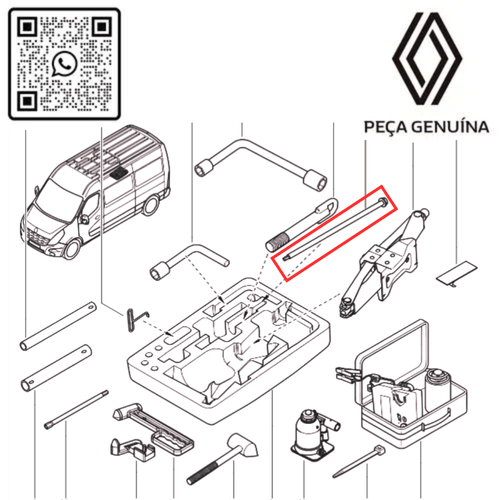 PEÇA GENUÍNA